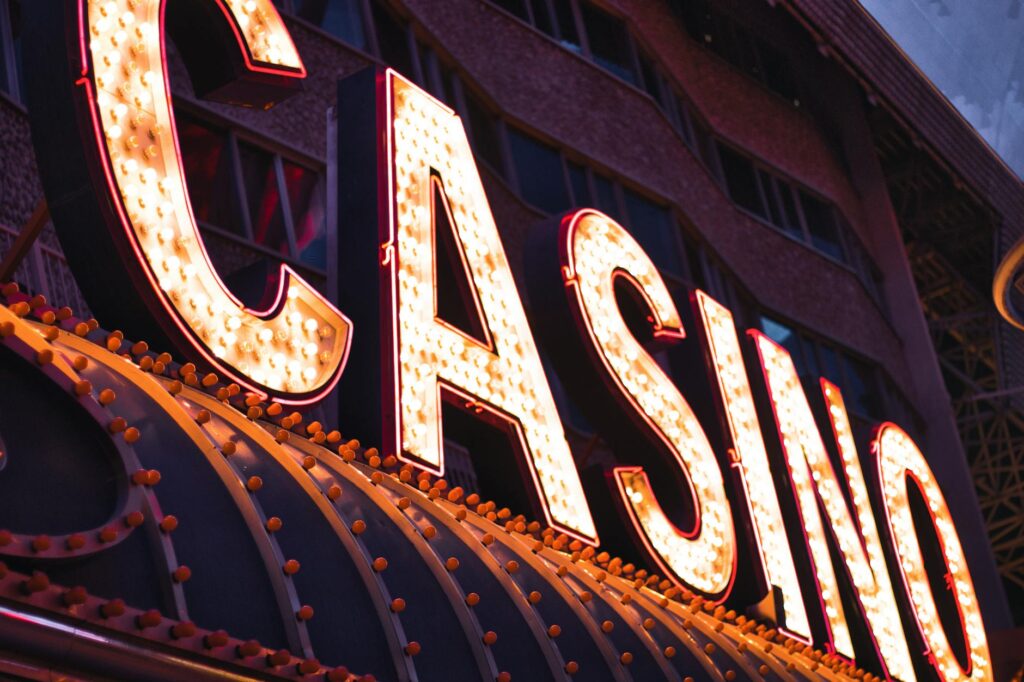 CASINO